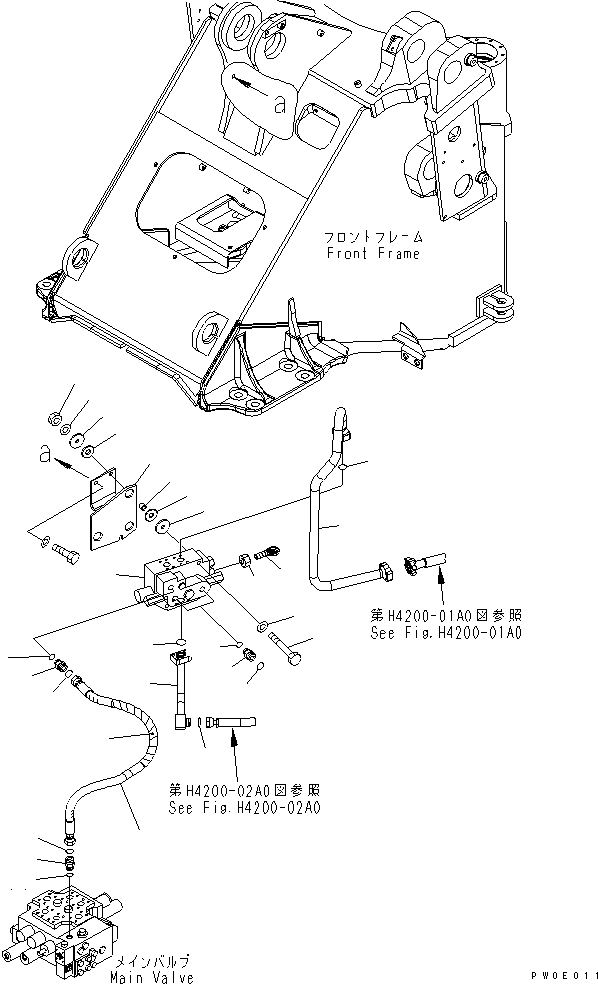 a

フロントフレーム
Front Frame

a

第H4200-01A0図参照
See Fig.H4200-01A0

第H4200-02A0図参照
See Fig.H4200-02A0

メインバルブ
Main Valve

PW0E011