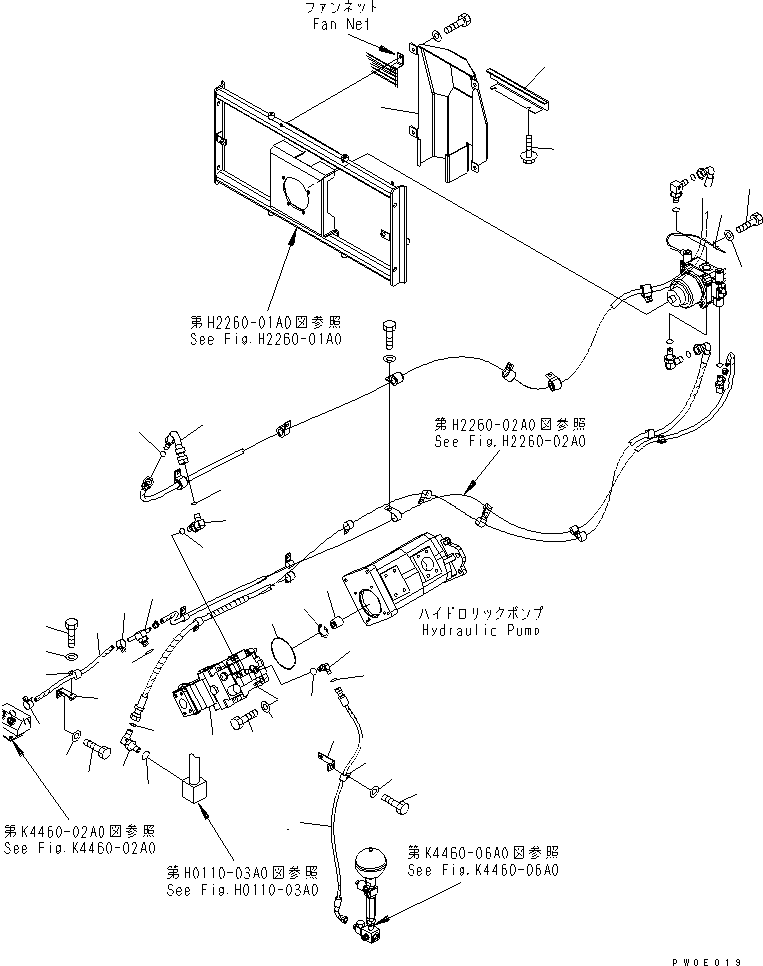 ファンネット
Fan Net

第H2260-01A0図参照
See Fig.H2260-01A0

第H2260-02A0図参照
See Fig.H2260-02A0

ハイドロリックポンプ
Hydraulic Pump

第K4460-02A0図参照
See Fig.K4460-02A0

第H0110-03A0図参照
See Fig.H0110-03A0

第K4460-06A0図参照
See Fig.K4460-06A0

PW0E019