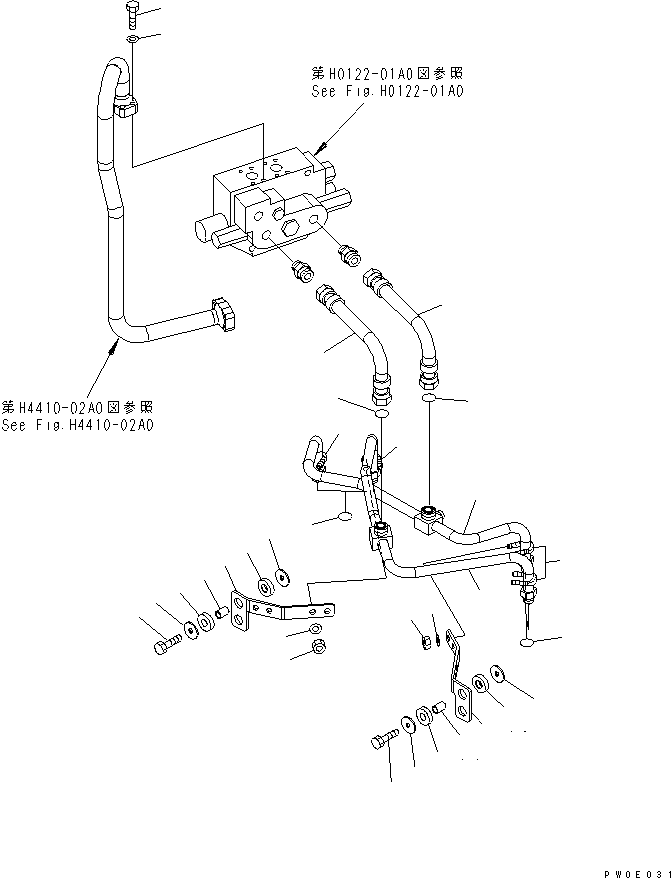 第H0122-01A0図参照
See Fig.H0122-01A0

第H4410-02A0図参照
See Fig.H4410-02A0

PW0E031