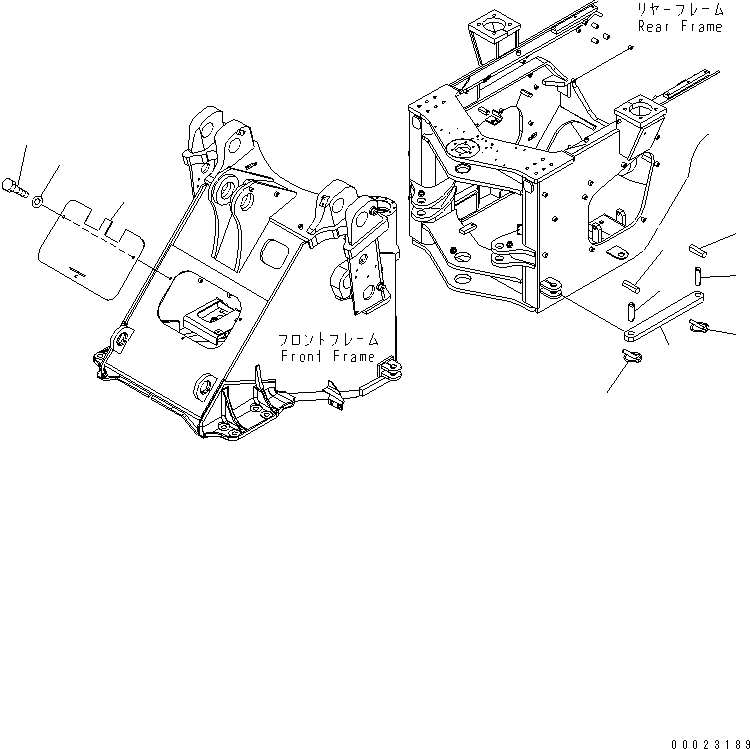 リヤーフレーム
Rear Frame

フロントフレーム
Front Frame

00023189