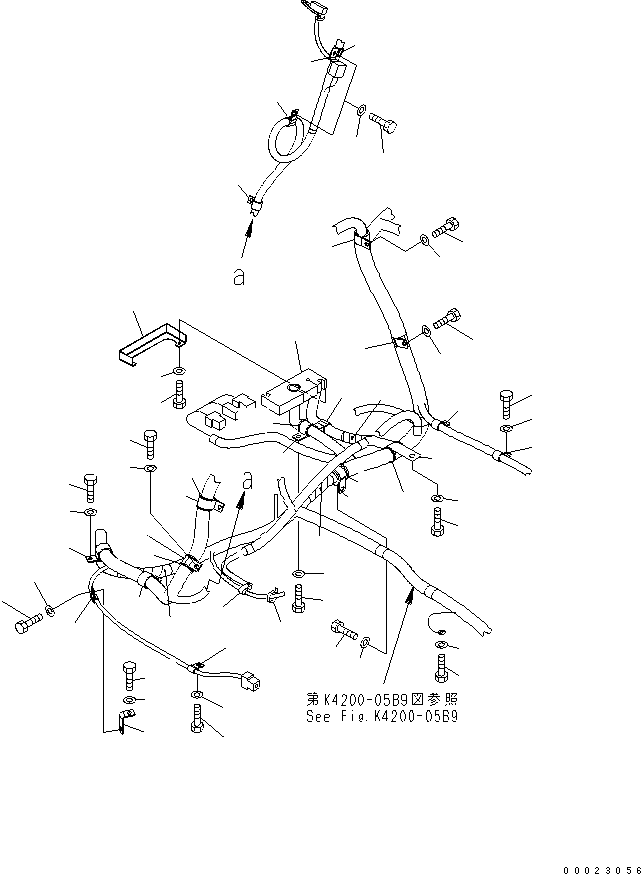 a

a

第K4200-05B9図参照
See Fig.K4200-05B9

00023056