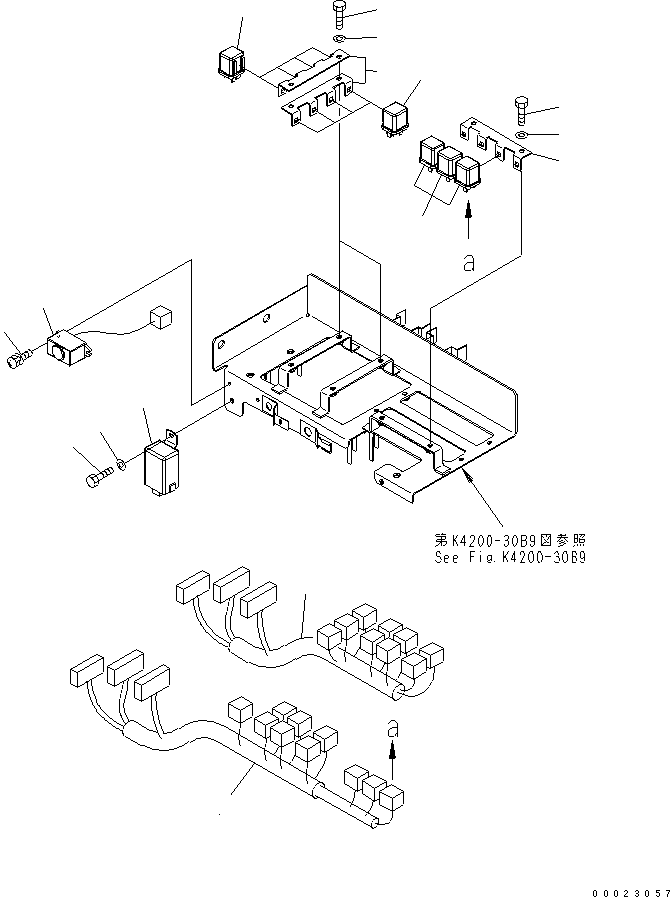 a

第K4200-30B9図参照
See Fig.K4200-30B9

a

00023057