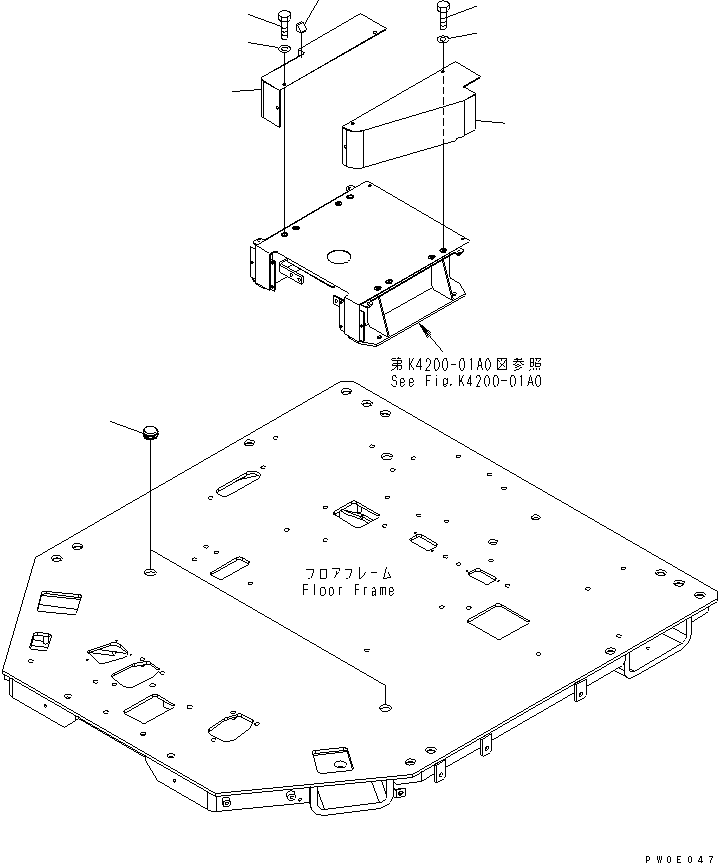 第K4200-01A0図参照
See Fig.K4200-01A0

フロアフレーム
Floor Frame

PW0E047