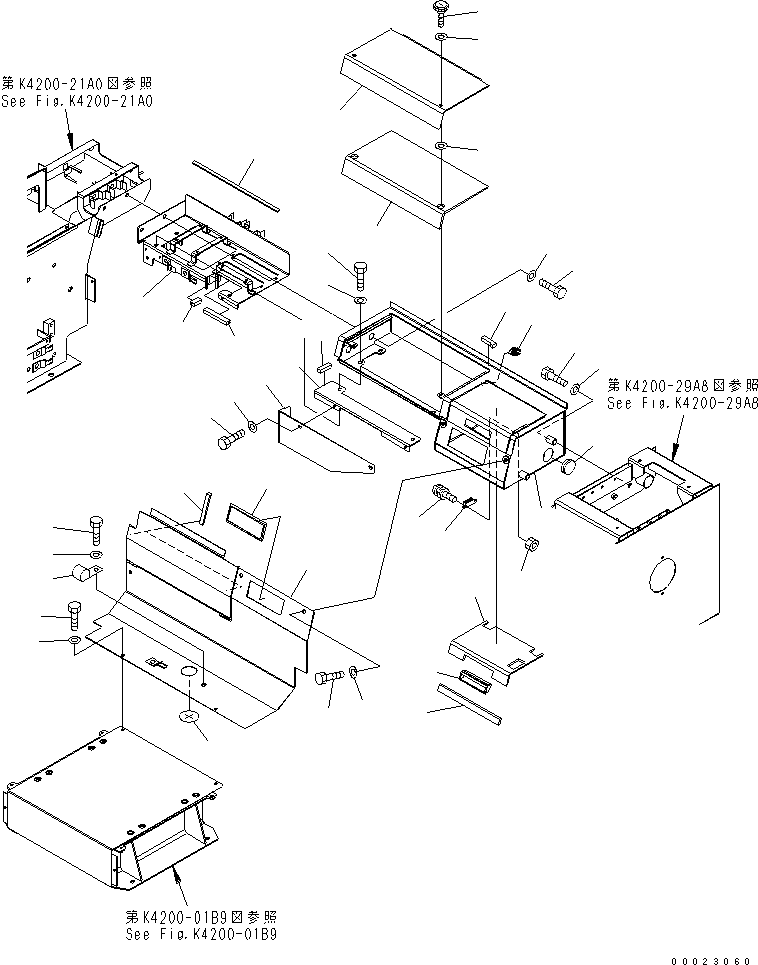 第K4200-21A0図参照
See Fig.K4200-21A0

第K4200-29A8図参照
See Fig.K4200-29A8

第K4200-01B9図参照
See Fig.K4200-01B9

00023060