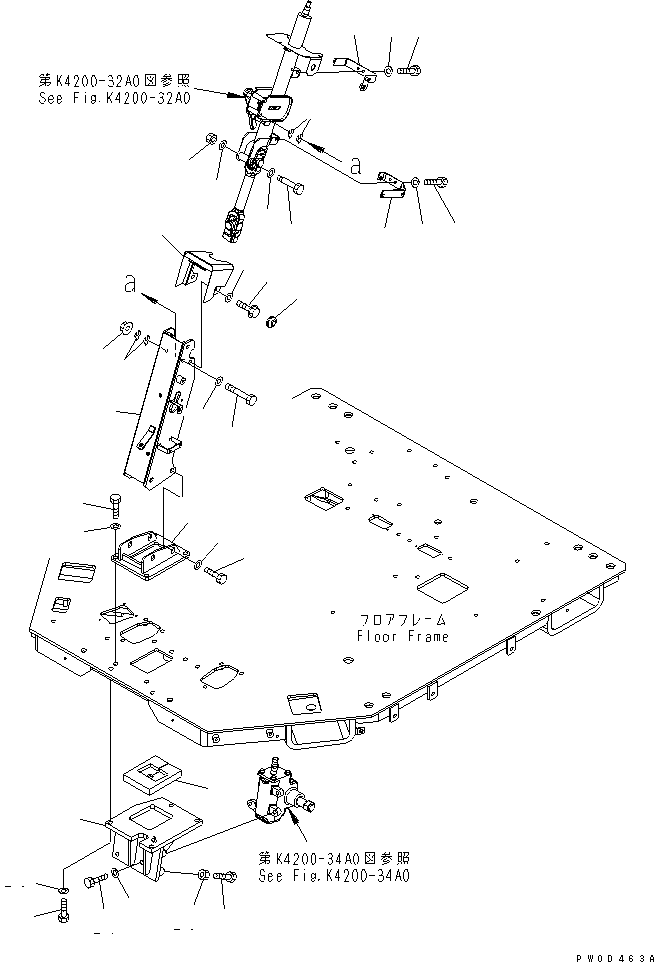 第K4200-32A0図参照
See Fig.K4200-32A0

a

a

フロアフレーム
Floor Frame

第K4200-34A0図参照
See Fig.K4200-34A0

PW0D463A