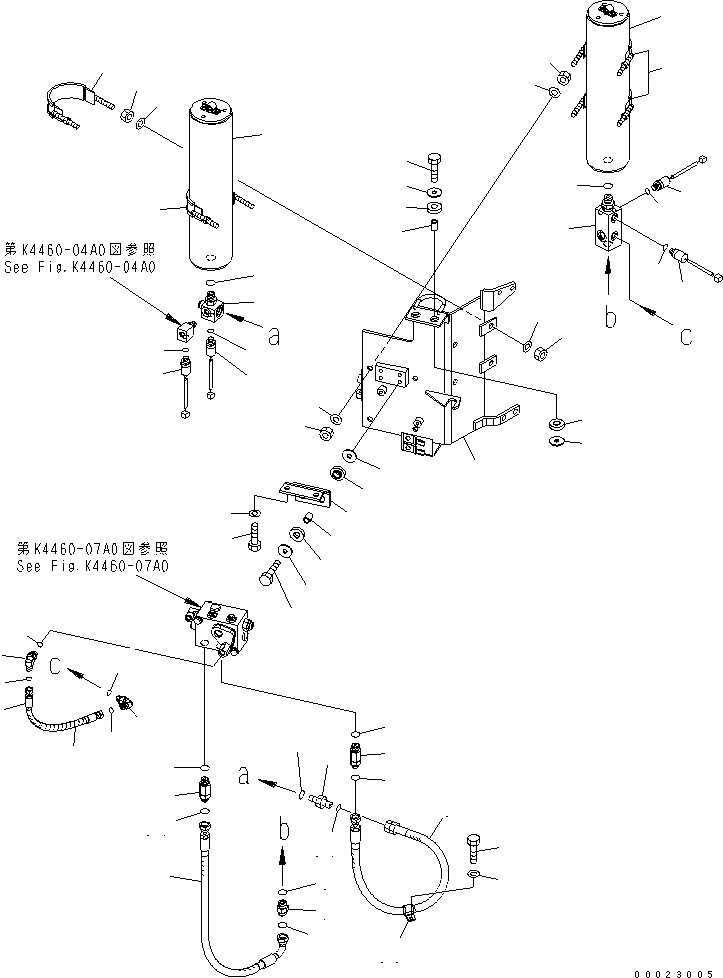 第K4460-04A0図参照
See Fig.K4460-04A0

a

b

c

第K4460-07A0図参照
See Fig.K4460-07A0

c

a

b

00023005