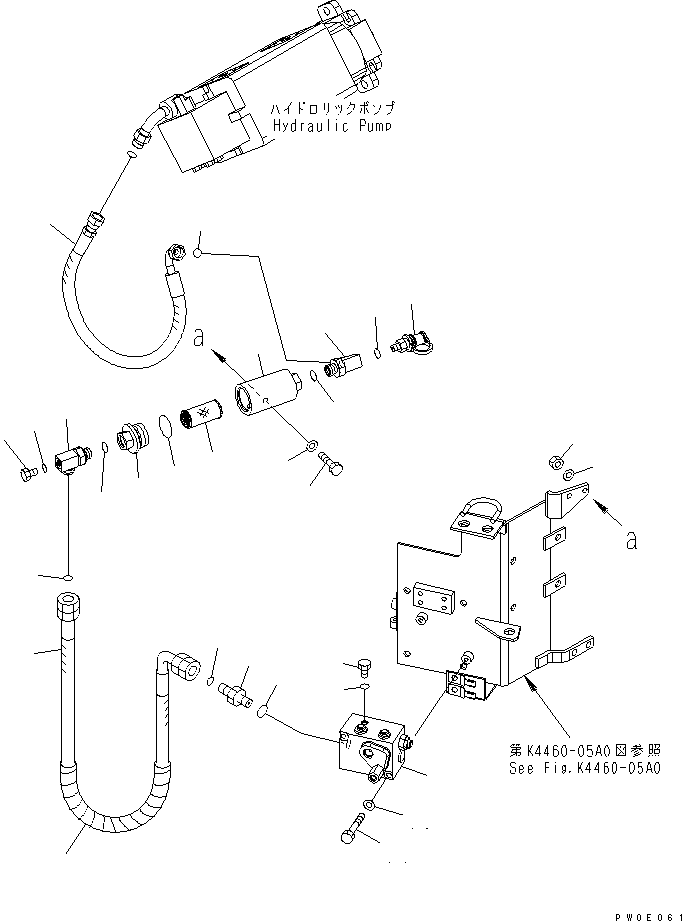 ハイドロリックポンプ
Hydraulic Pump

a

a

第K4460-05A0図参照
See Fig.K4460-05A0

PW0E061