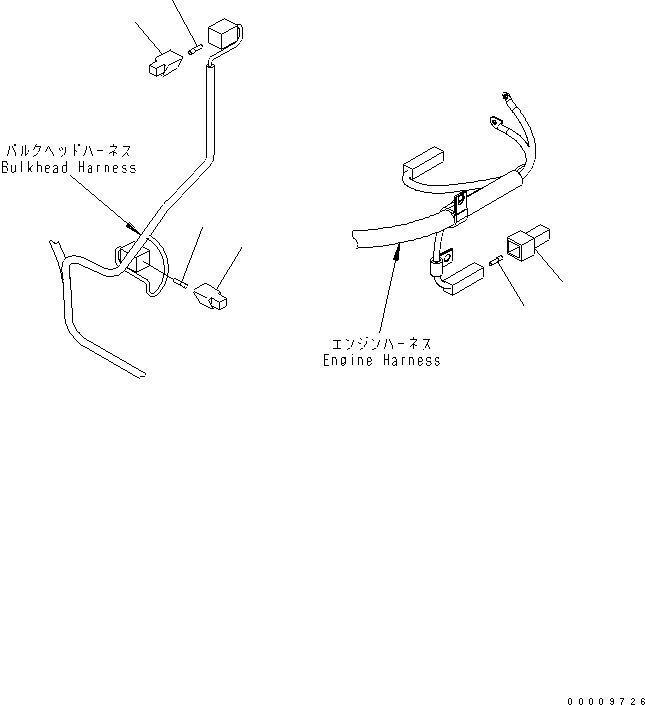 バルクヘッドハーネス
Bulkhead Harness

エンジンハーネス
Engine Harness

00009726