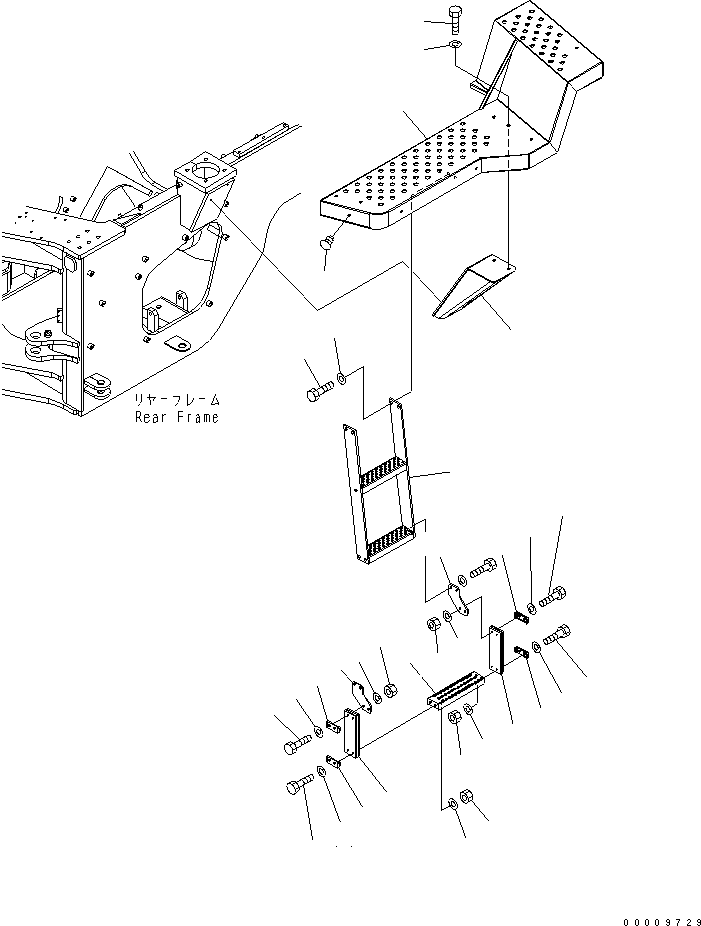 リヤーフレーム
Rear Frame

00009729