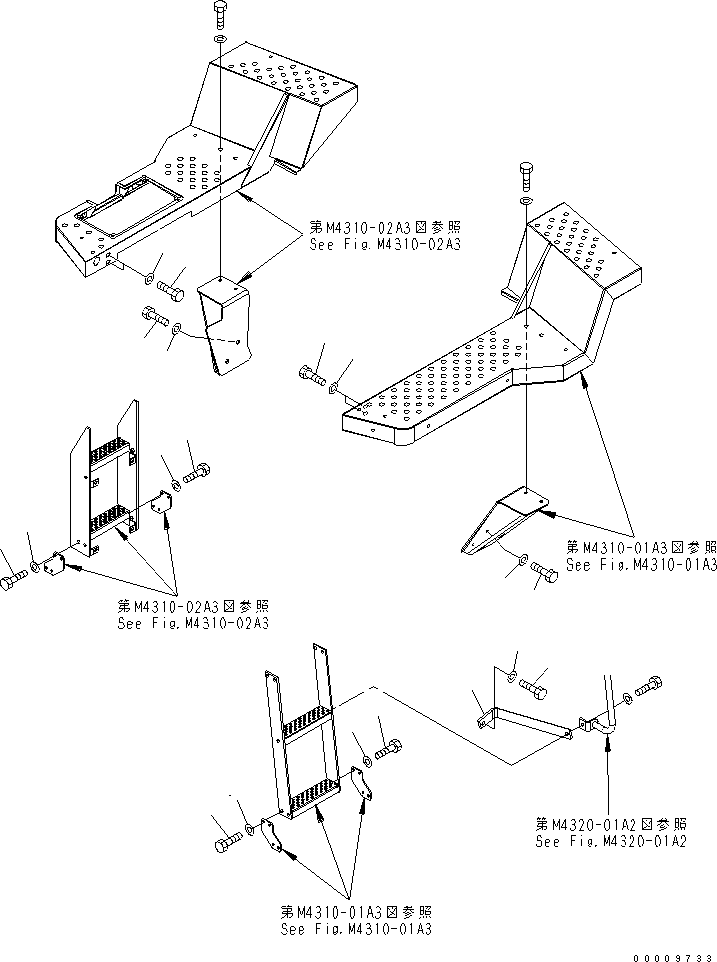 第M4310-02A3図参照
See Fig.M4310-02A3

第M4310-01A3図参照
See Fig.M4310-01A3

第M4310-02A3図参照
See Fig.M4310-02A3

第M4320-01A2図参照
See Fig.M4320-01A2

第M4310-01A3図参照
See Fig.M4310-01A3

00009733