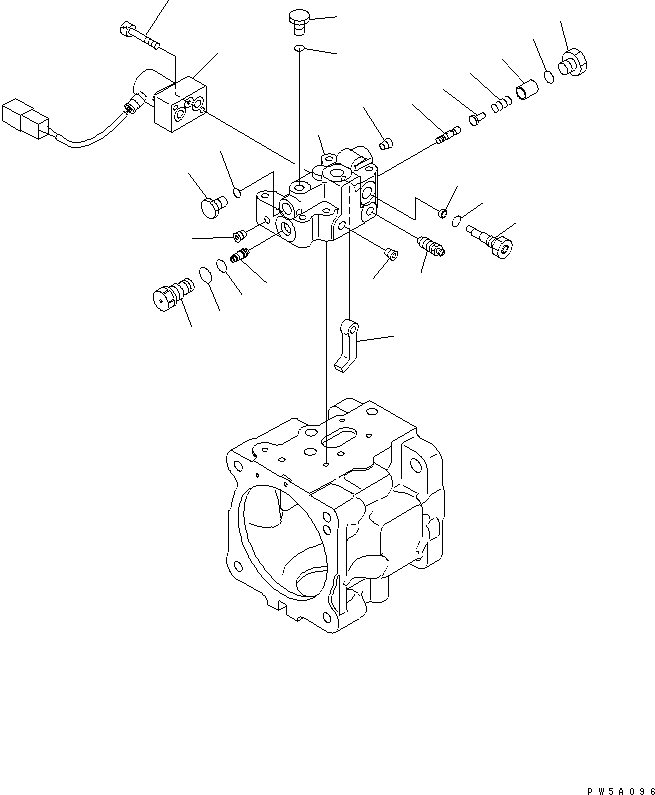 PW5A096