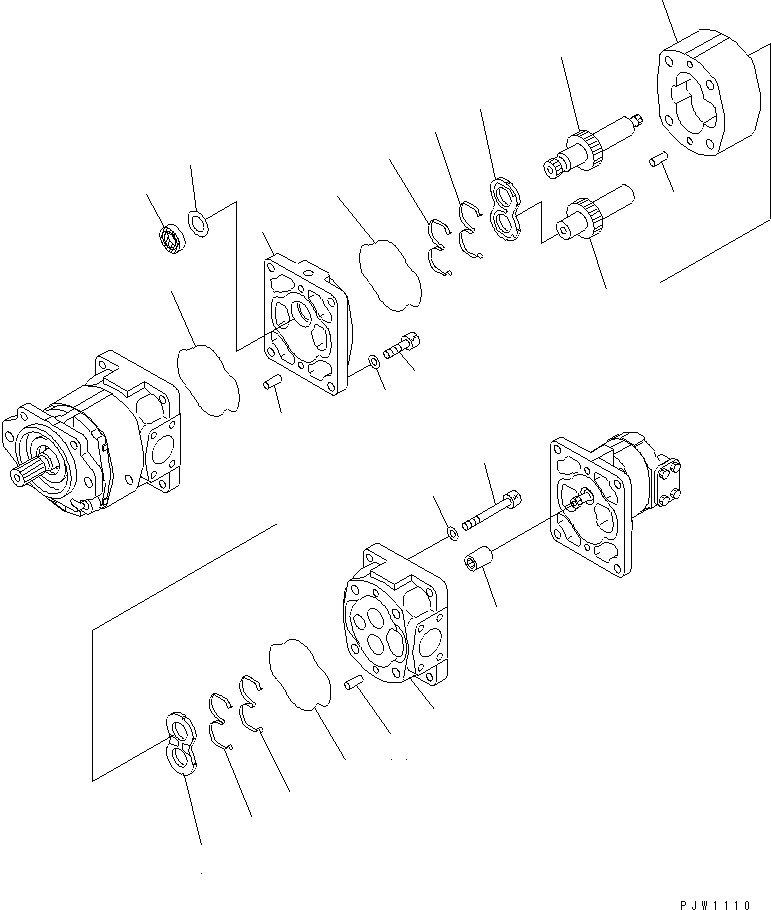 PJW1110