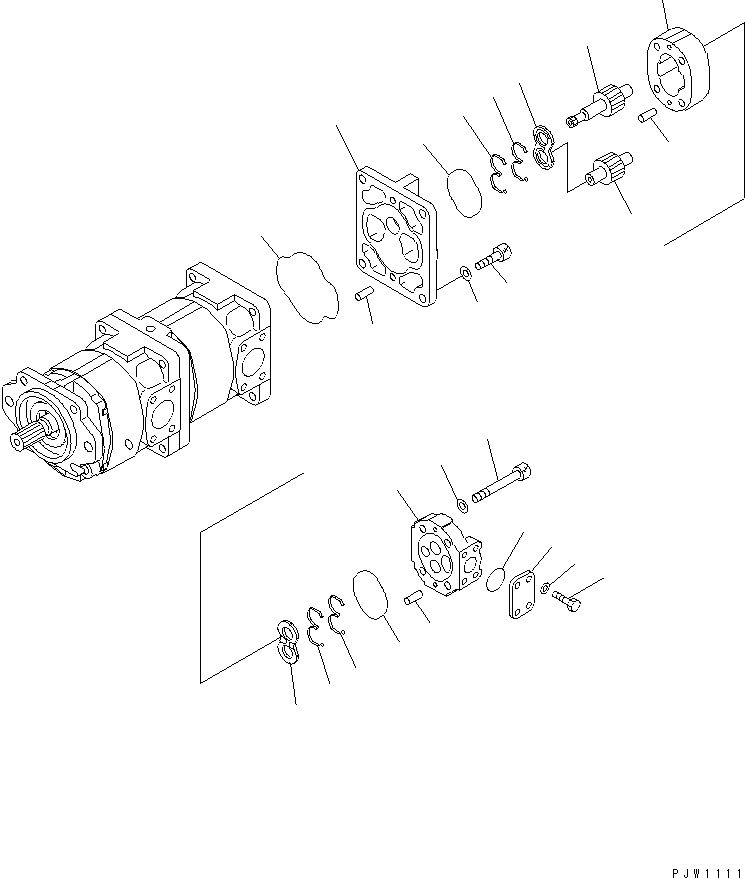 PJW1111