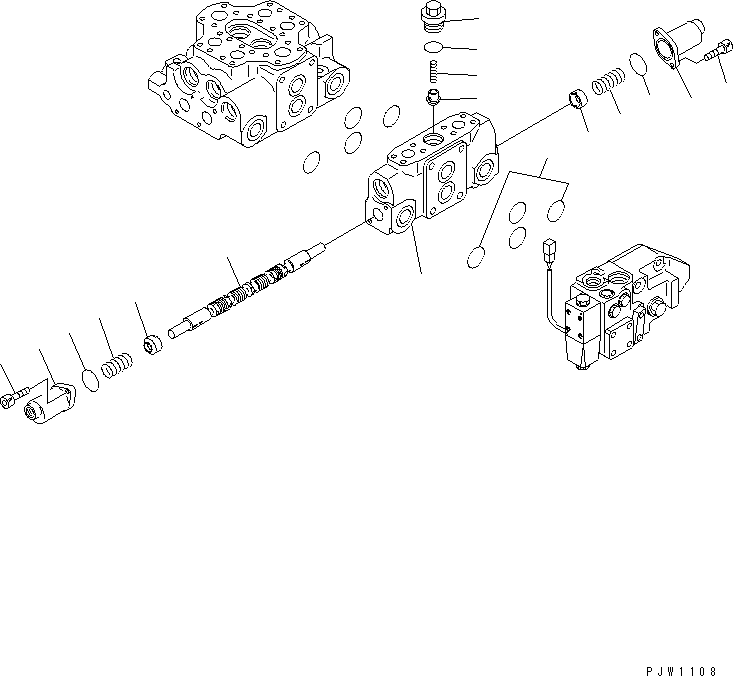 PJW1108