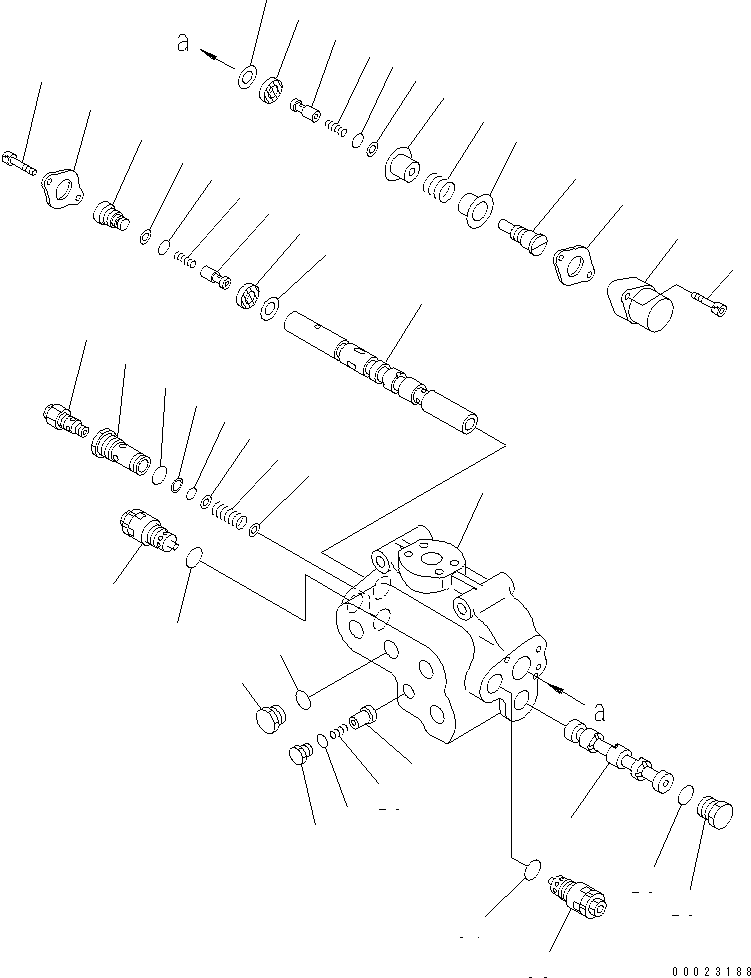 a

a

00023188