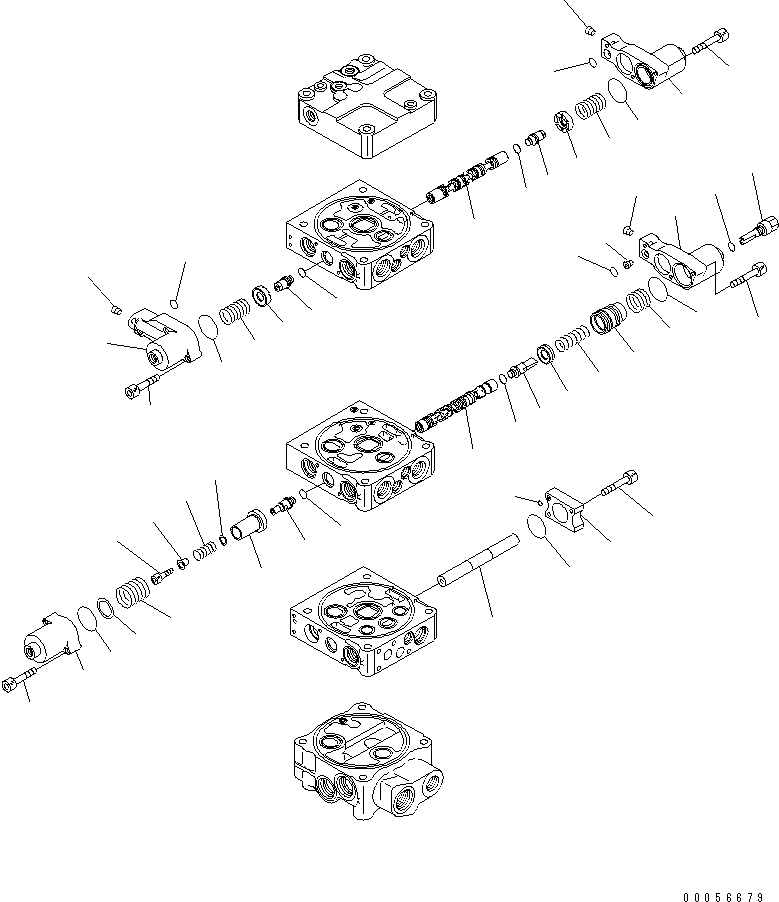 00056679