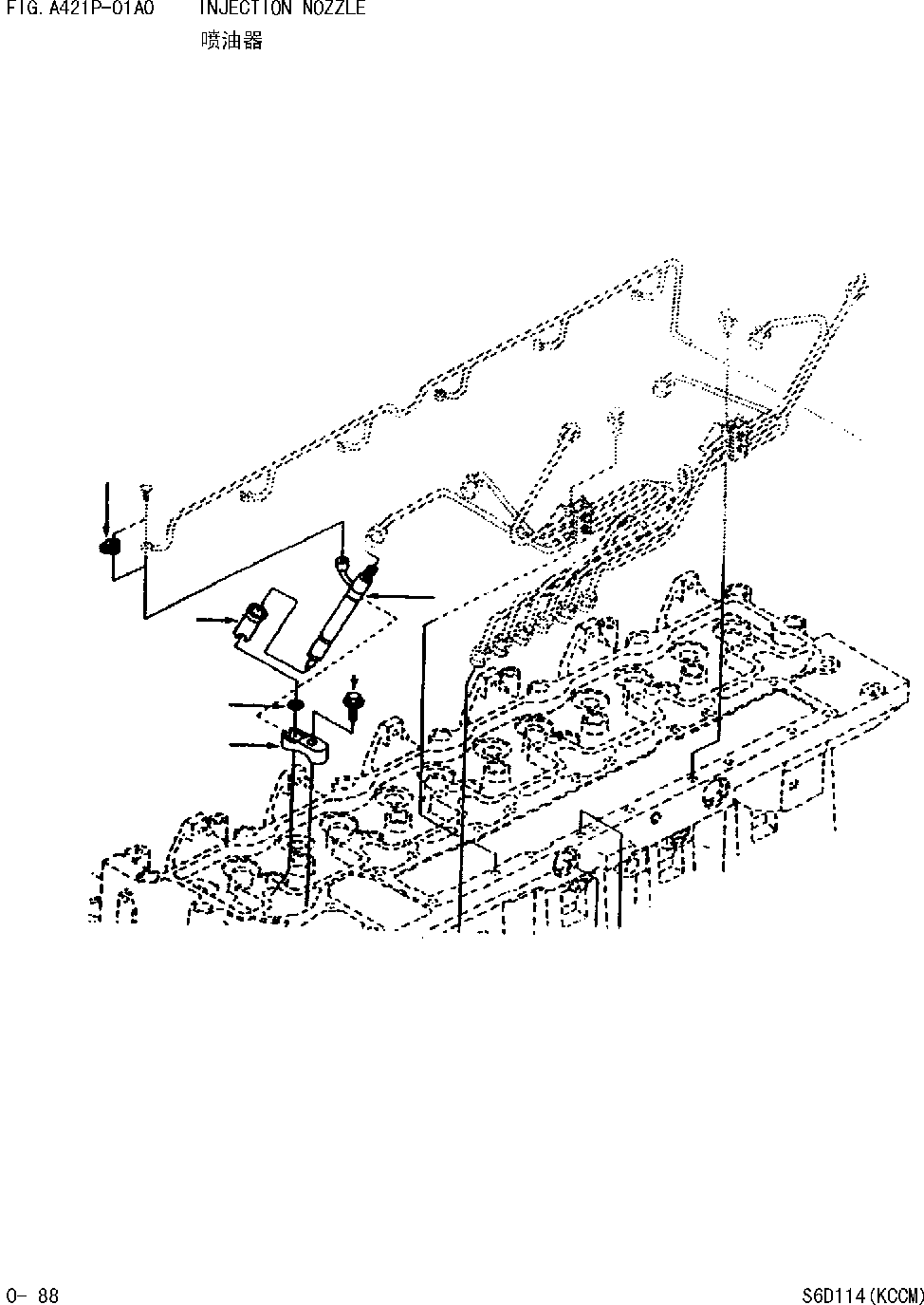 FIG. A421P-01A0 INJECTION NOZZLE
喷油器

0- 88

S6D114(KCCM)