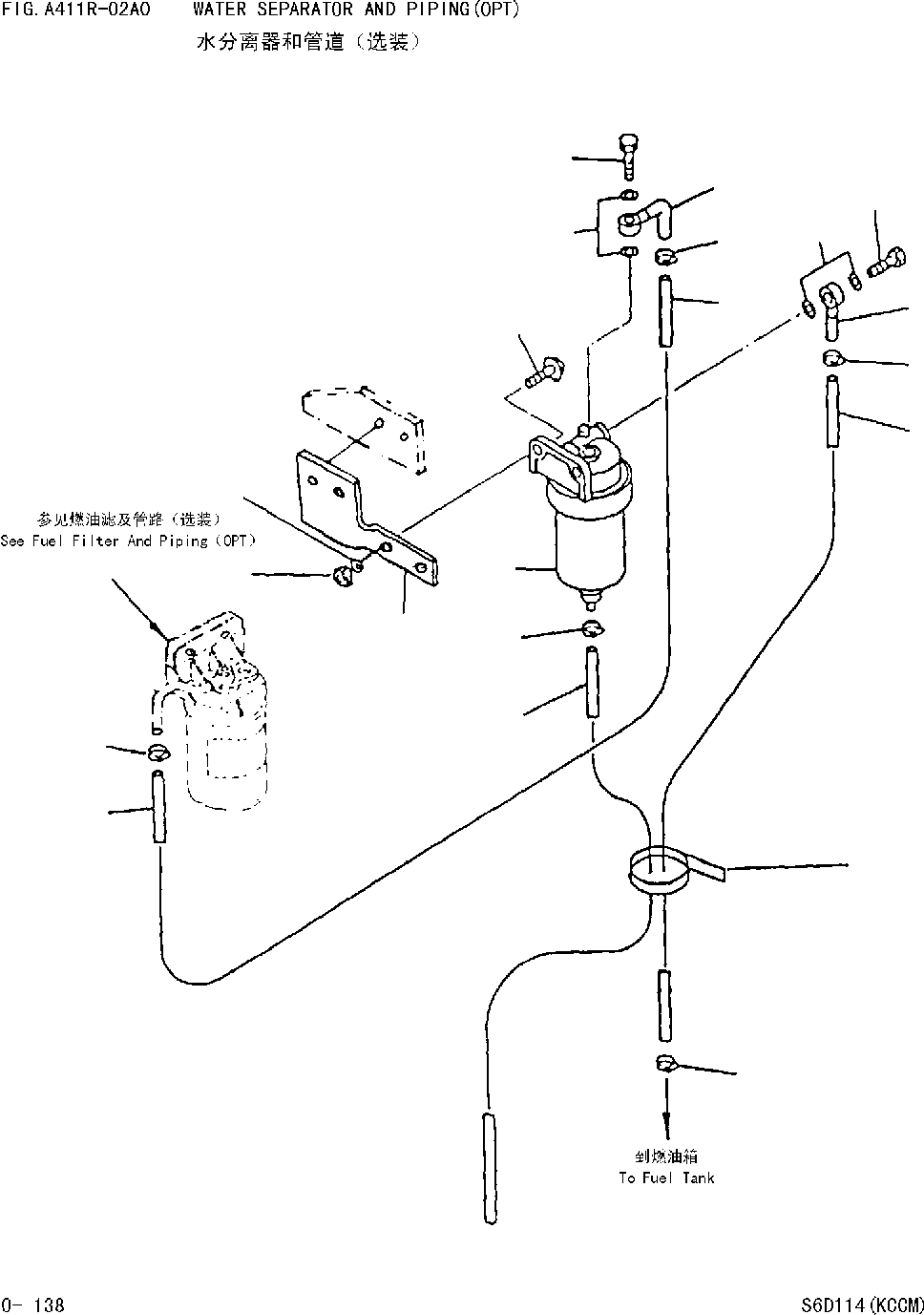 FIG. A411R-02A0 WATER SEPARATOR AND PIPING(OPT)
水分离器和管道（选装）

参见燃油滤及管路（选装）
See Fuel Filter And Piping (OPT)

到燃油箱
To Fuel Tank

0- 138

S6D114(KCCM)