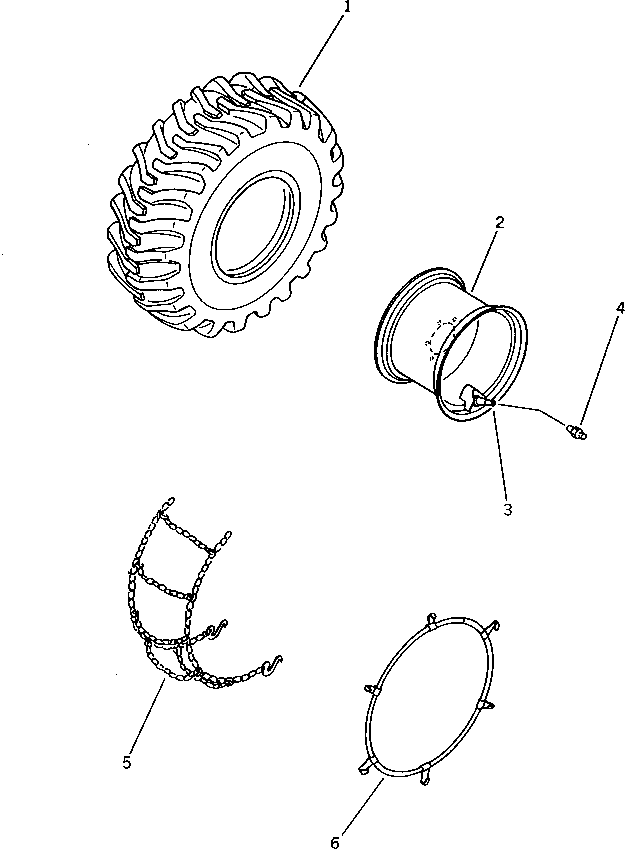 1
2
4
3
5
6