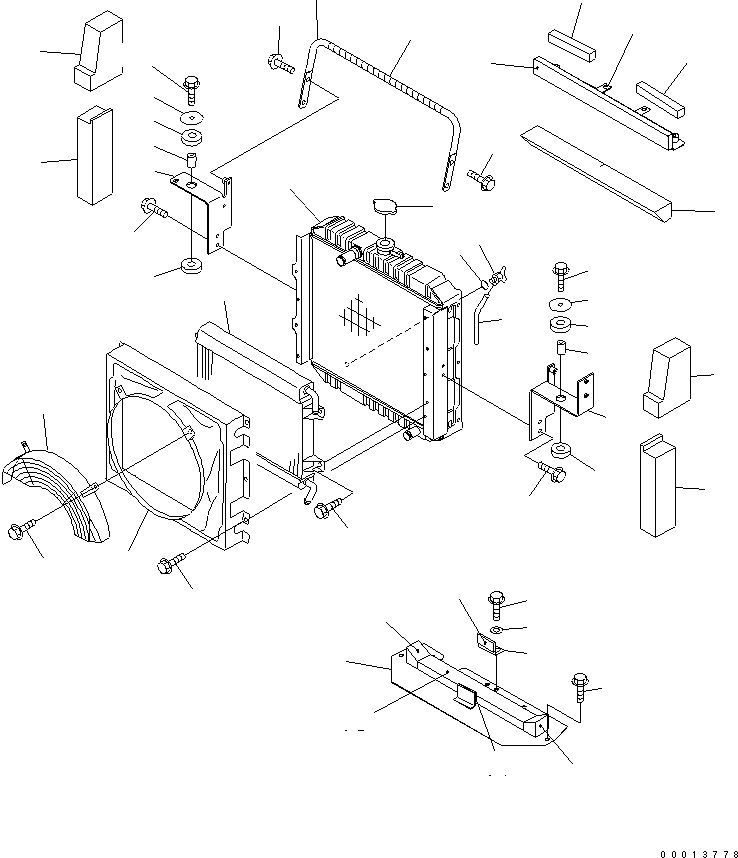 00013778