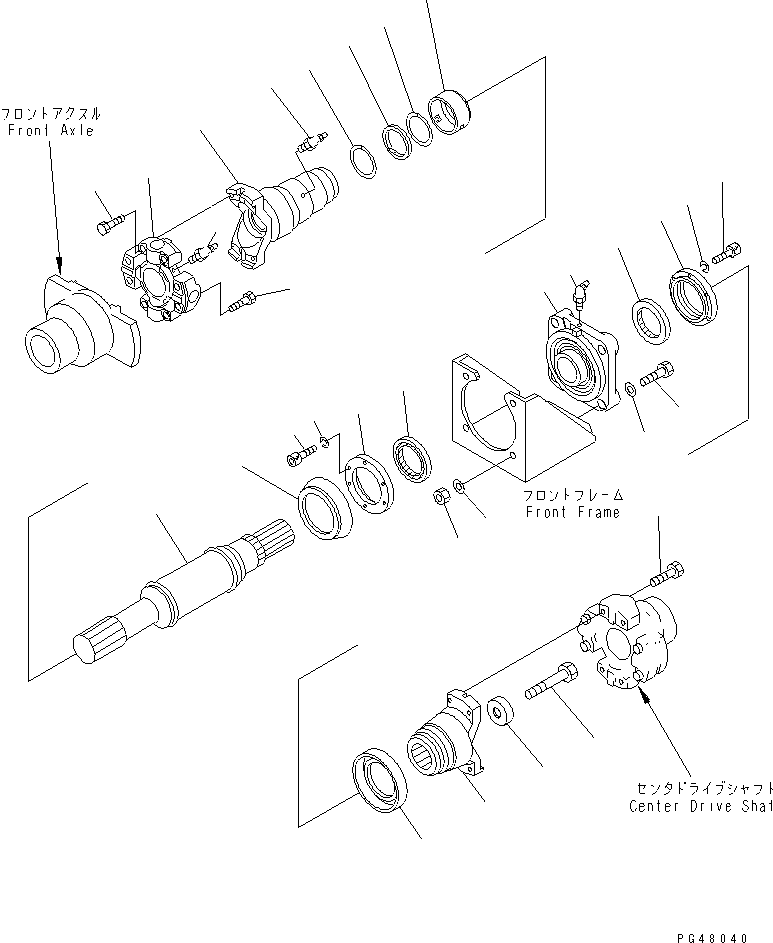 フロントアクスル
Front Axle

フロントフレーム
Front Frame

センタドライブシャフト
Center Drive Shaf

PG48040