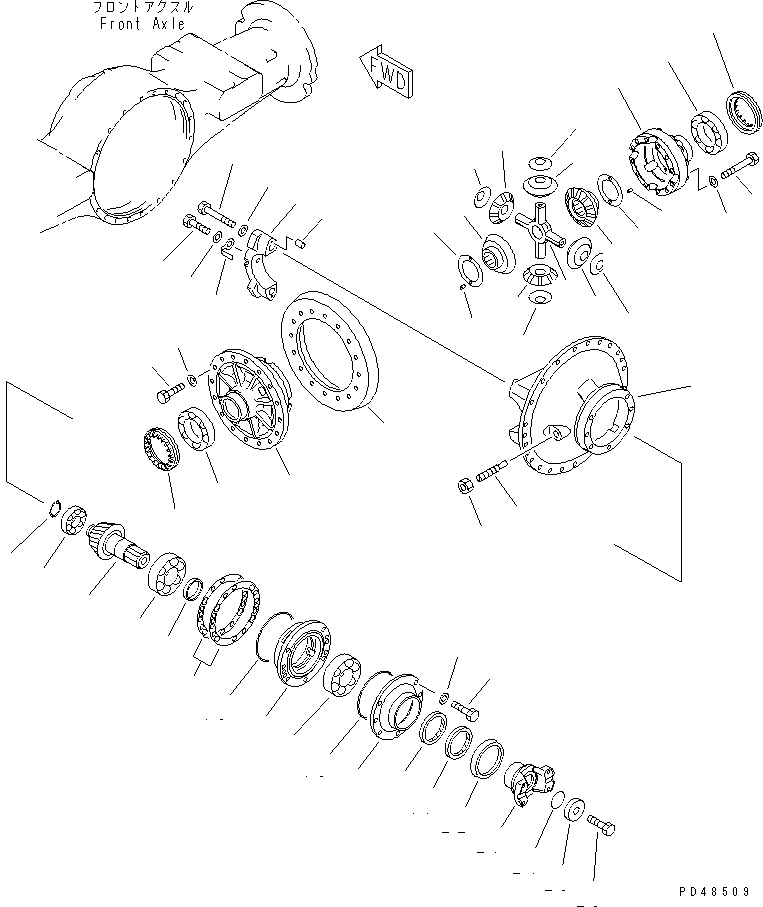 フロントアクスル
Front Axle

FWD

PD48509