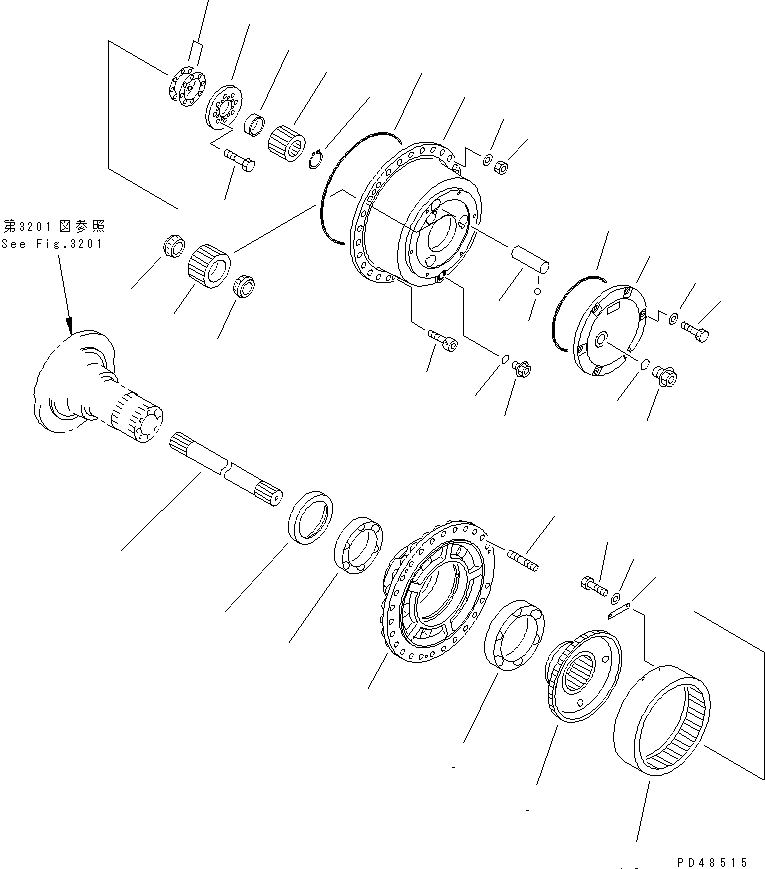 第3201図参照
See Fig.3201

PD48515