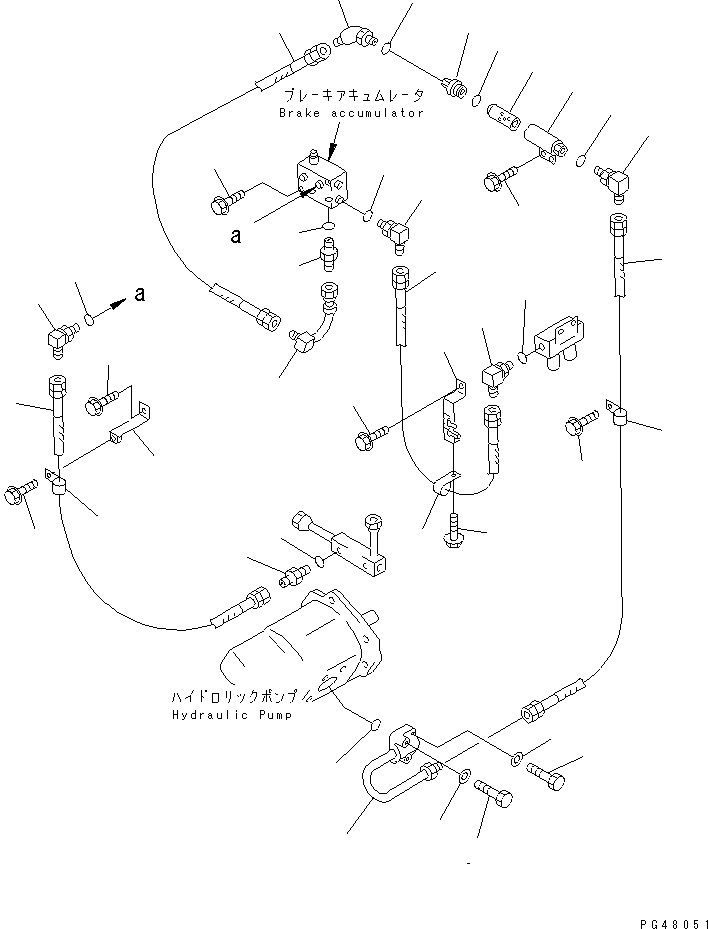 ブレーキアキュムレータ
Brake accumulator

a

a

ハイドロリックポンプ
Hydraulic Pump

PG48051