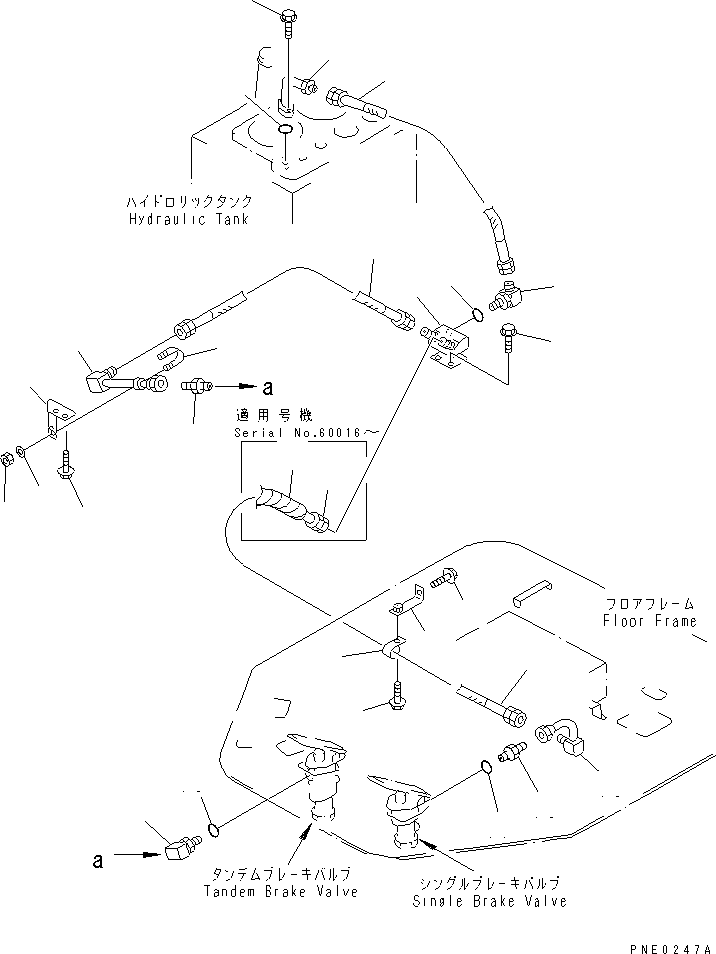 ハイドロリックタンク
Hydraulic Tank

a

適用号機
Serial No.60016～

フロアフレーム
Floor Frame

a

タンデムブレーキバルブ
Tandem Brake Valve

シングルブレーキバルブ
Single Brake Valve

PNE0247A