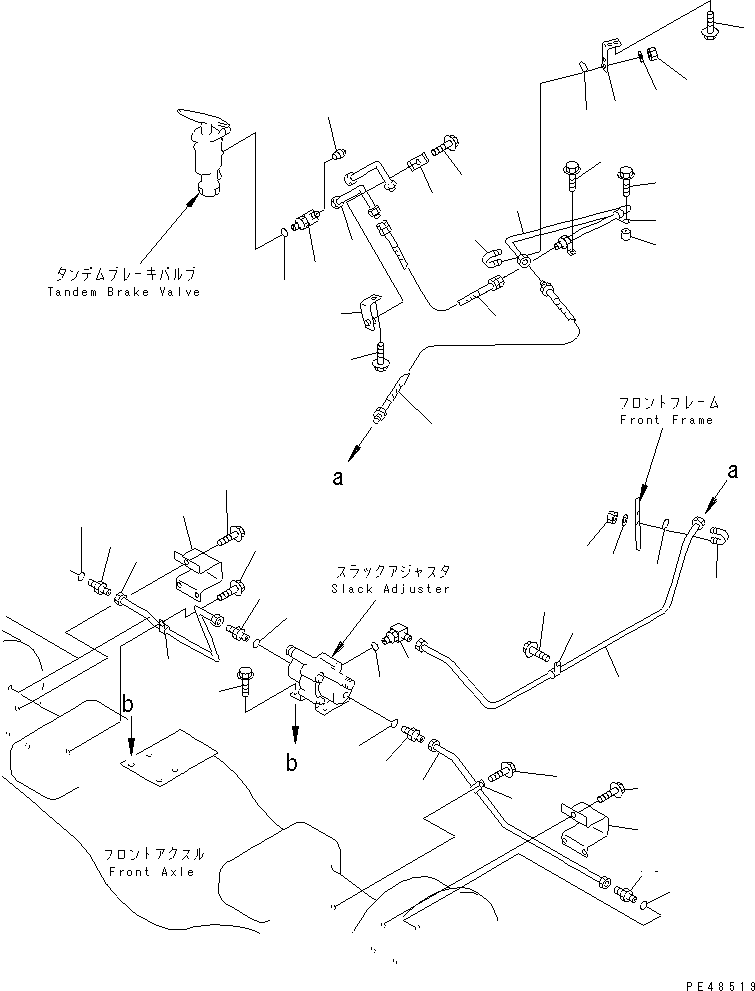 タンデムブレーキバルブ
Tandem Brake Valve

a

フロントフレーム
Front Frame

a

スラックアジャスタ
Slack Adjuster

b

b

フロントアクスル
Front Axle

PE48519