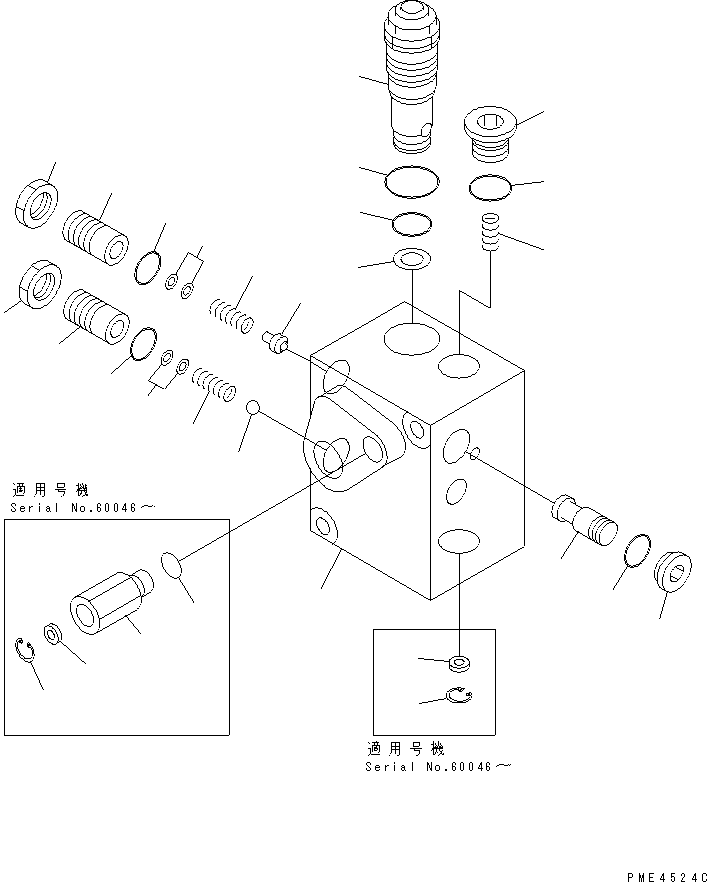 適用号機
Serial No.60046～

適用号機
Serial No.60046～

PME4524C