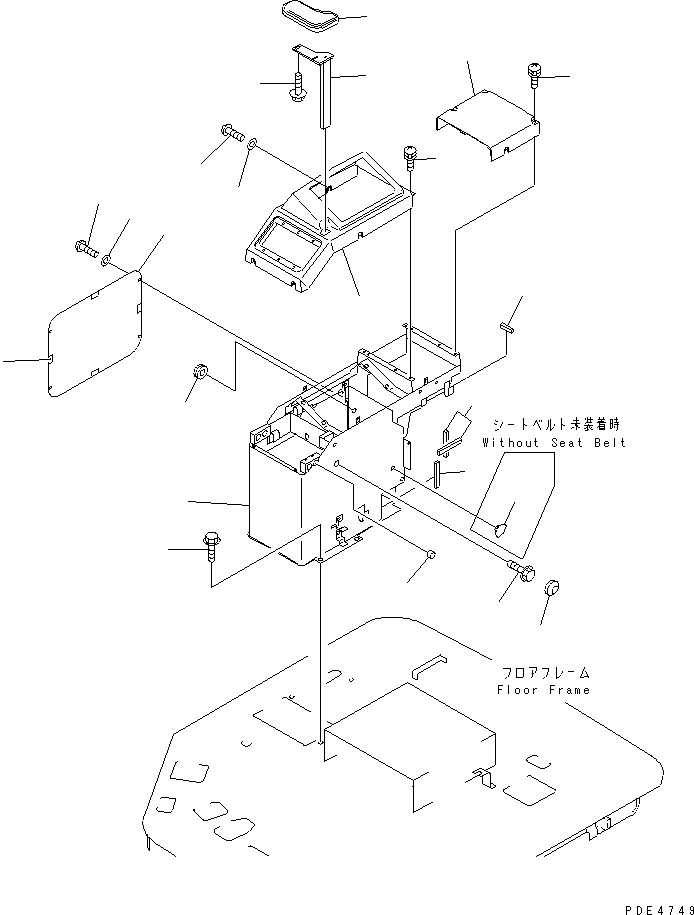 シートベルト未装着時
Without Seat Belt

フロアフレーム
Floor Frame

PDE4749