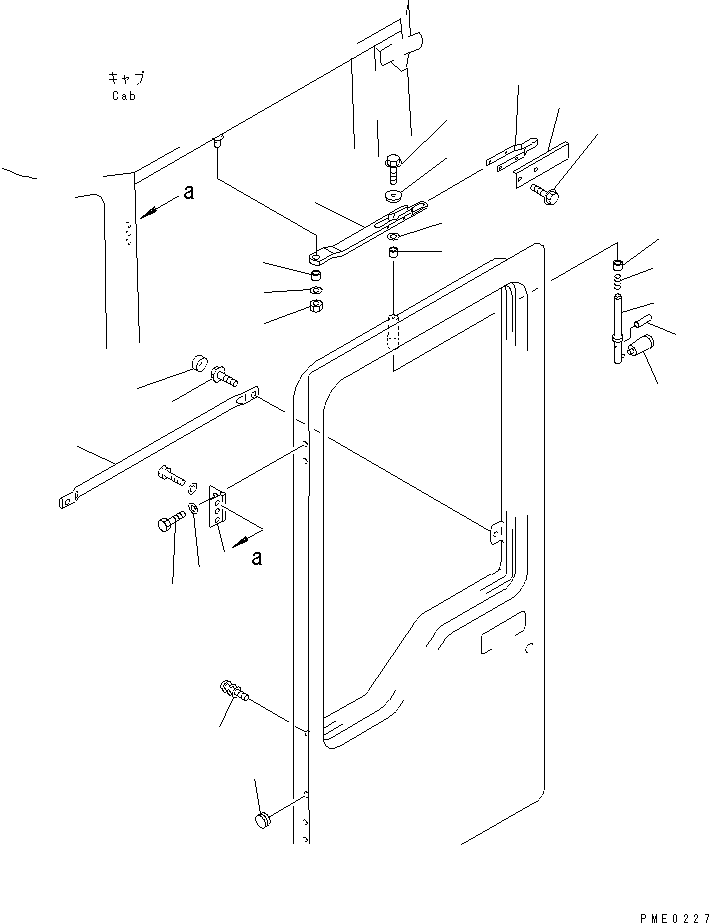 キャブ
Cab

a

a

PME0227