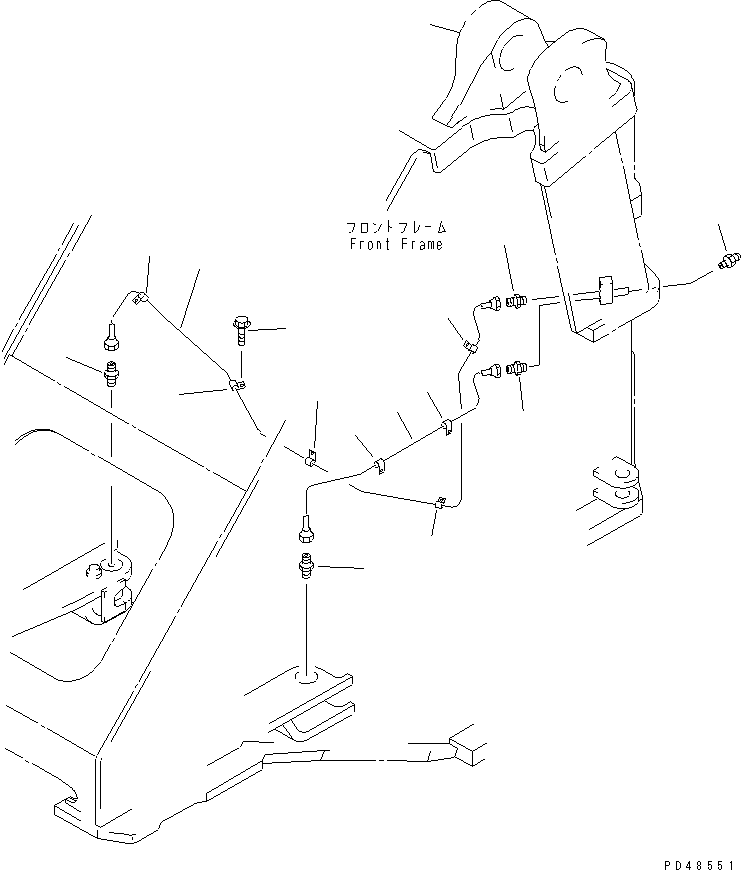 フロントフレーム
Front Frame

PD48551