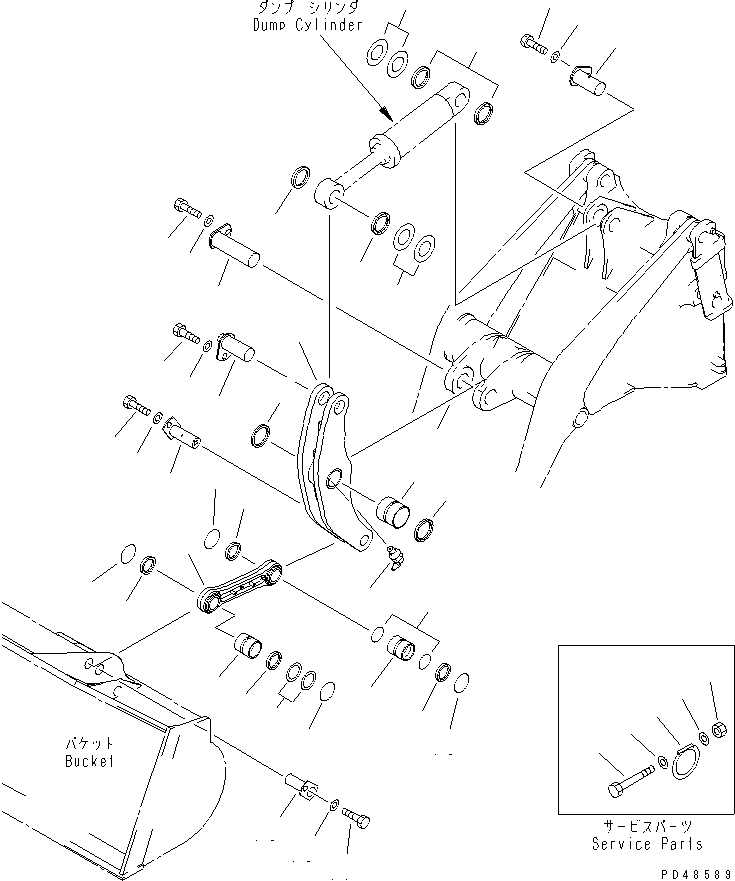 ダンプ シリンダ
Dump Cylinder

バケット
Bucket

サービスパーツ
Service Parts

PD48589