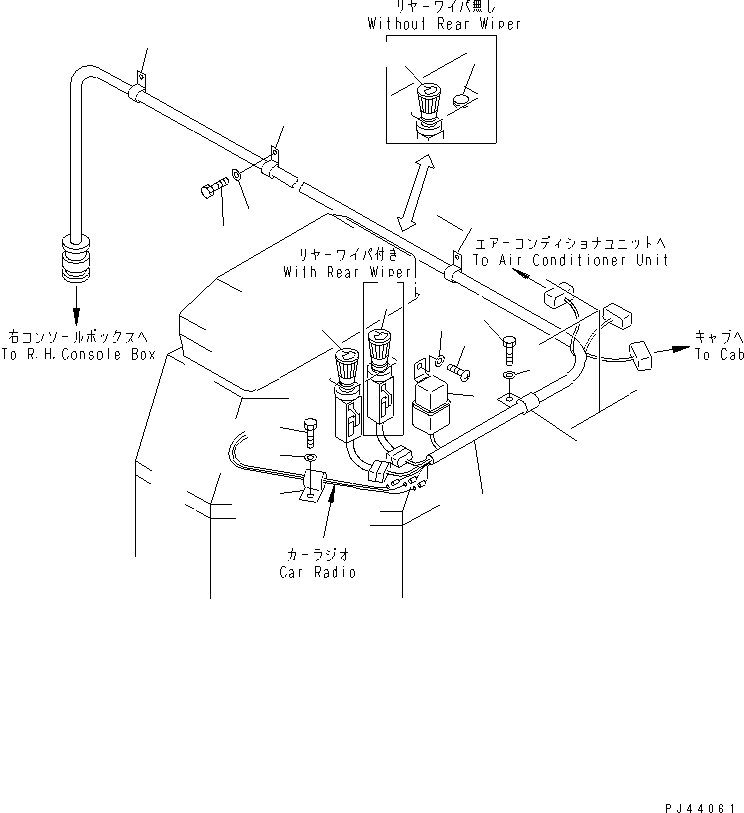 リヤーワイパ無し
Without Rear Wiper

エアーコンディショナユニットへ
To Air Conditioner Unit

リヤーワイパ付き
With Rear Wiper

右コンソールボックスへ
To R.H.Console Box

キャブへ
To Cab

カーラジオ
Car Radio

PJ44061