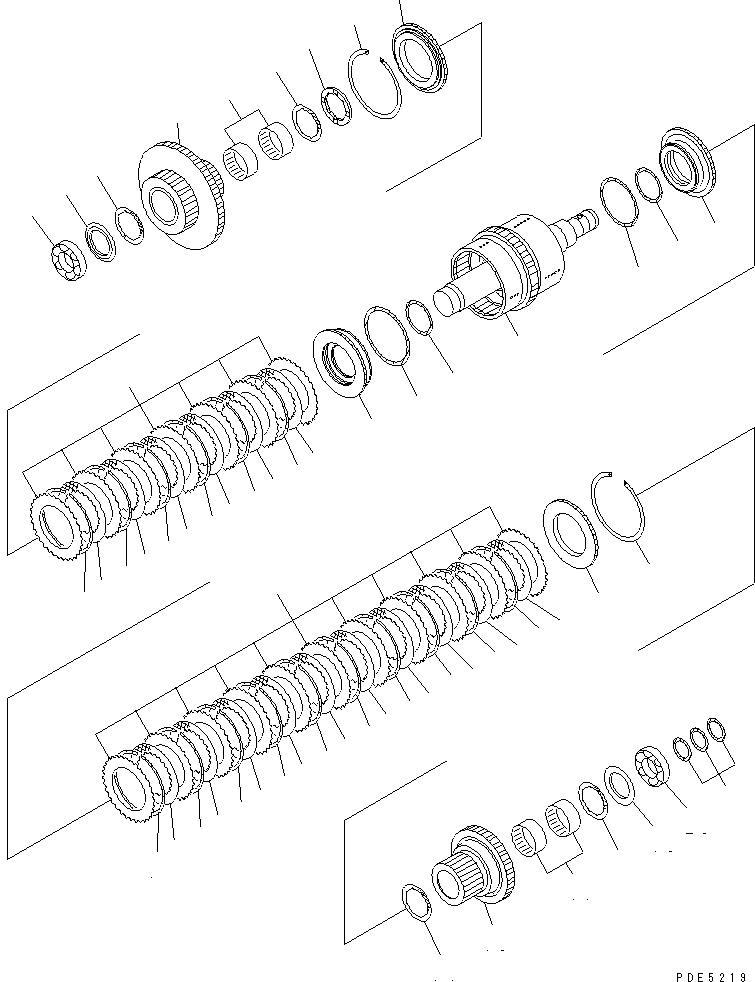 PDE5219