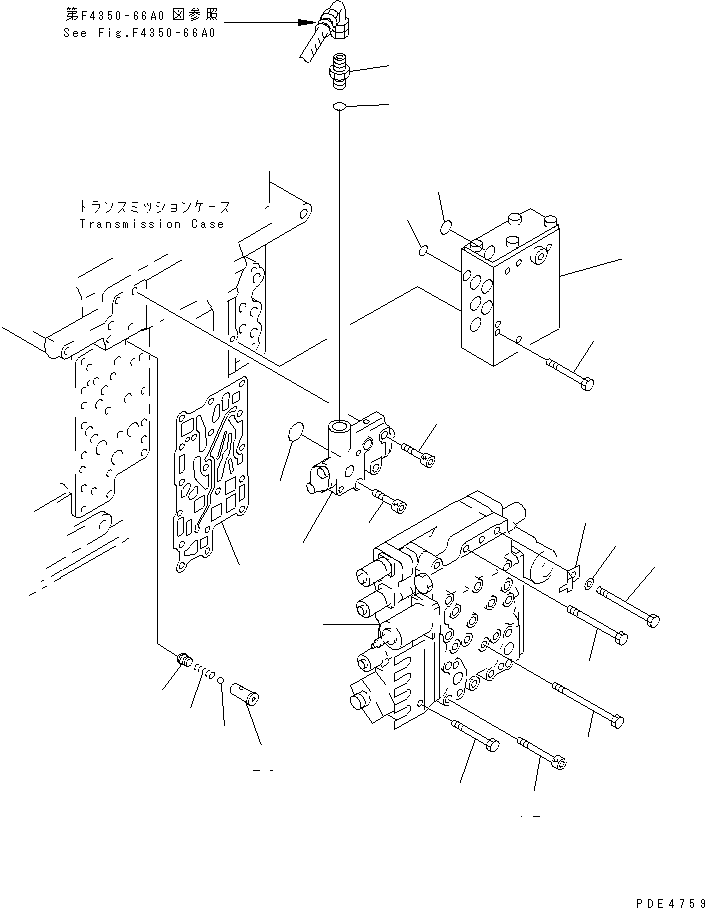 第F4350-66A0 図参照
See Fig.F4350-66A0

トランスミッションケース
Transmission Case

PDE4759