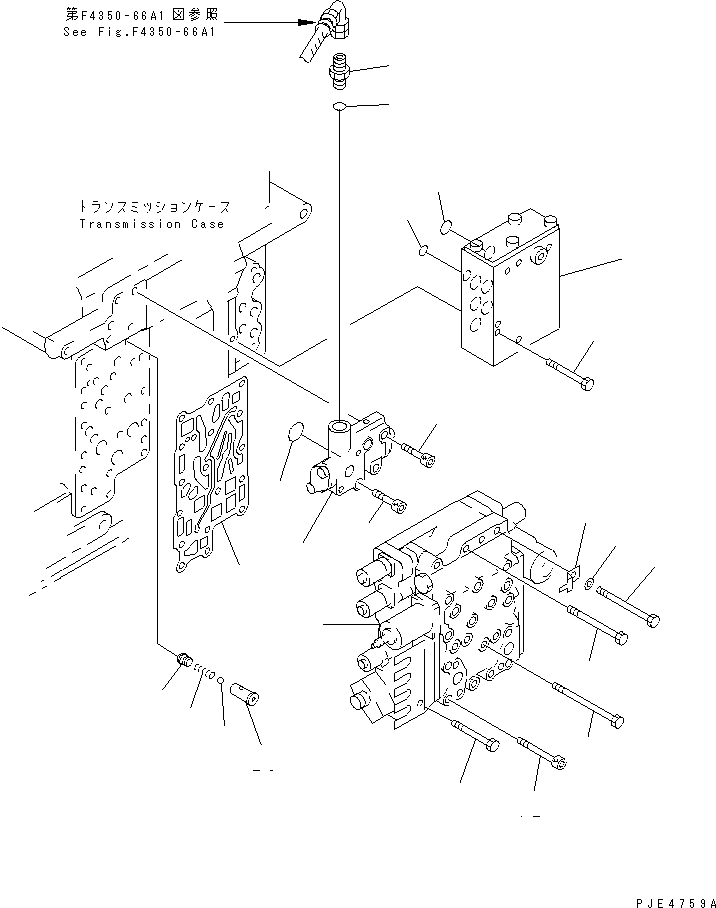 第F4350-66A1 図参照
See Fig.F4350-66A1

トランスミッションケース
Transmission Case

PJE4759A