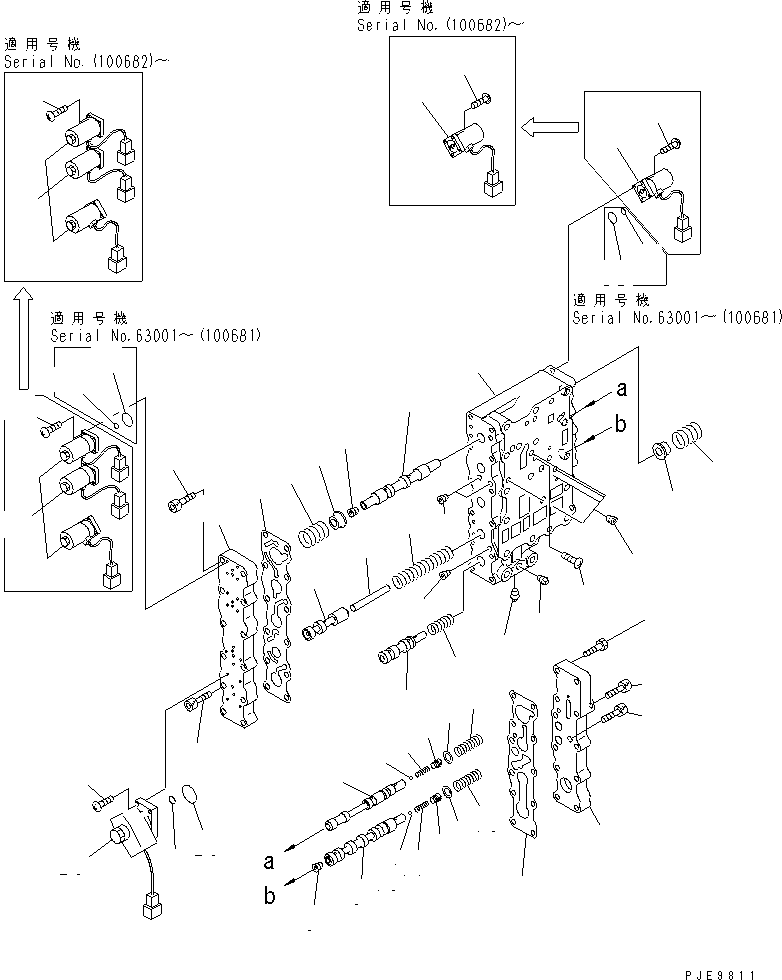 適用号機
Serial No.(100682)～

適用号機
Serial No.(100682)～

適用号機
Serial No.63001～(100681)

適用号機
Serial No.63001～(100681)

a
b

a
b

PJE9811