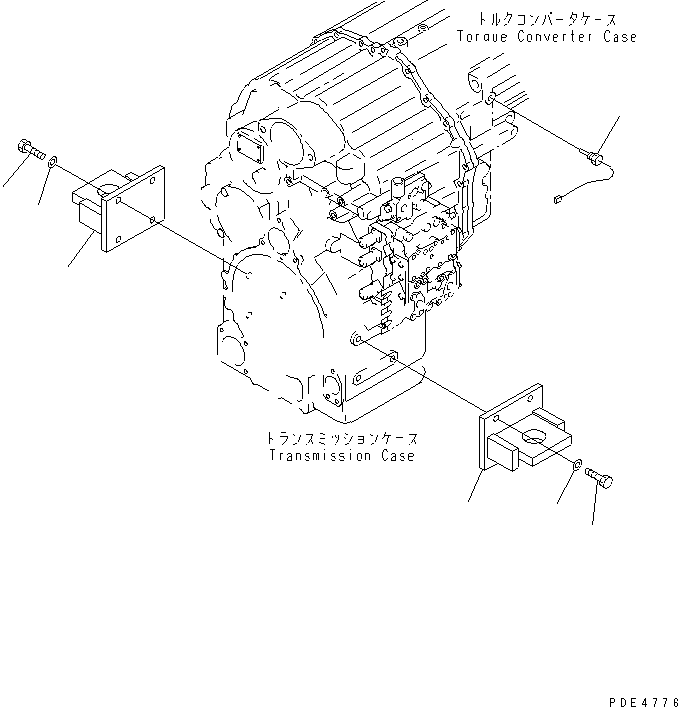 トルクコンバータケース
Torque Converter Case

トランスミッションケース
Transmission Case

PDE4776