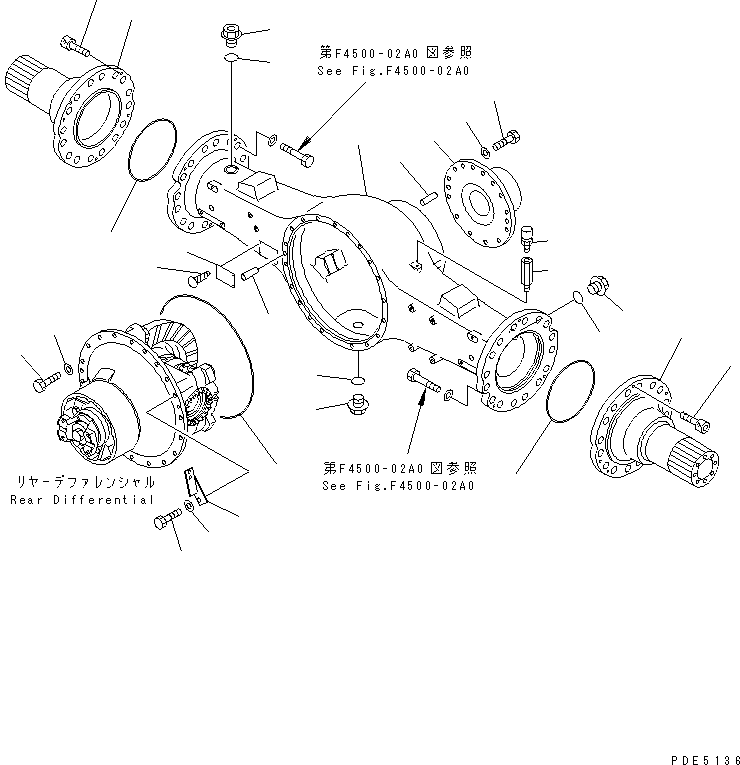 第F4500-02A0 図参照
See Fig.F4500-02A0

リヤーデファレンシャル
Rear Differential

第F4500-02A0 図参照
See Fig.F4500-02A0

PDE5136