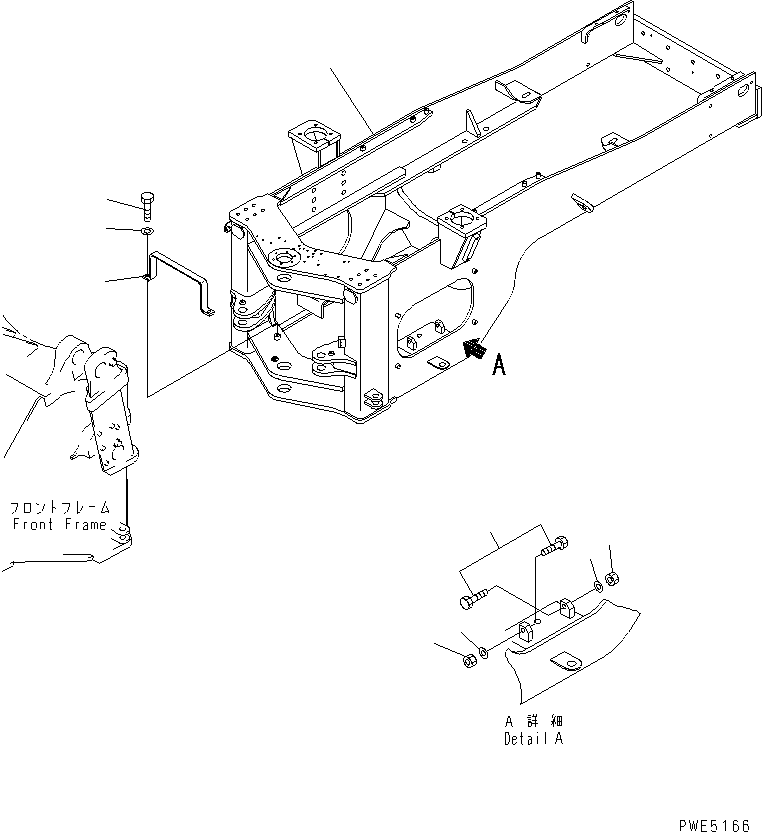 A

フロントフレーム
Front Frame

A 詳 細
Detail A

PWE5166