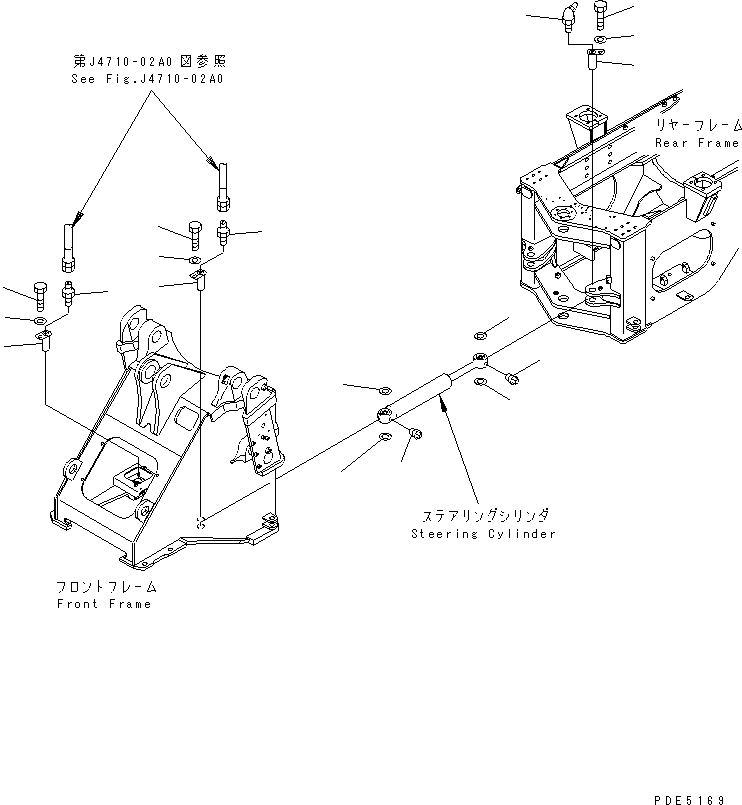 第J4710-02A0 図参照
See Fig.J4710-02A0

リヤーフレーム
Rear Frame

ステアリングシリンダ
Steering Cylinder

フロントフレーム
Front Frame

PDE5169