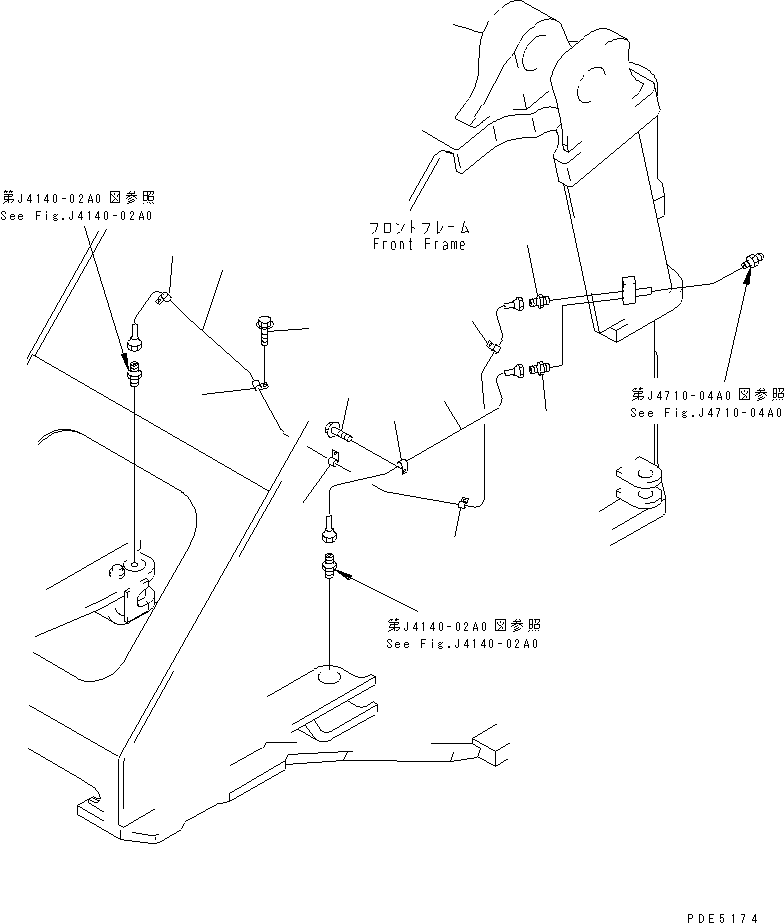 第J4140-02A0図参照
See Fig.J4140-02A0

フロントフレーム
Front Frame

第J4710-04A0図参照
See Fig.J4710-04A0

第J4140-02A0図参照
See Fig.J4140-02A0

PDE5174