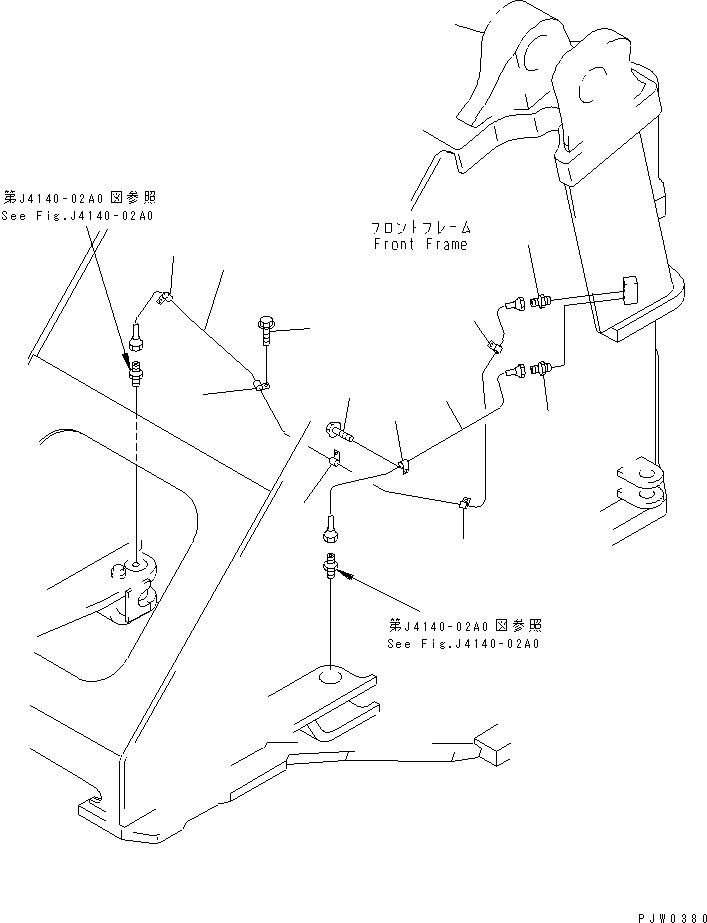 第J4140-02A0 図参照
See Fig.J4140-02A0

フロントフレーム
Front Frame

第J4140-02A0 図参照
See Fig.J4140-02A0

PJW0380