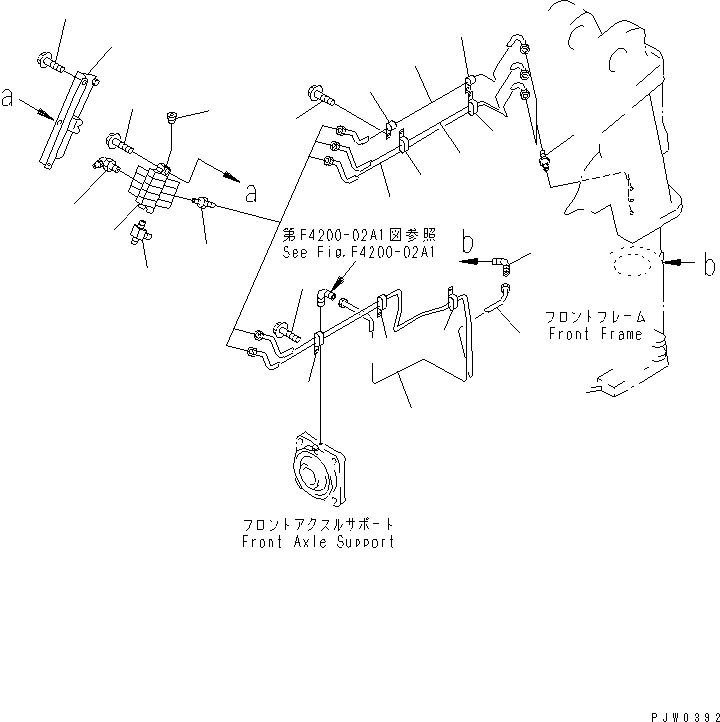 a

a

第F4200-02A1図参照
See Fig.F4200-02A1

b

b

フロントフレーム
Front Frame

フロントアクスルサポート
Front Axle Support

PJW0392