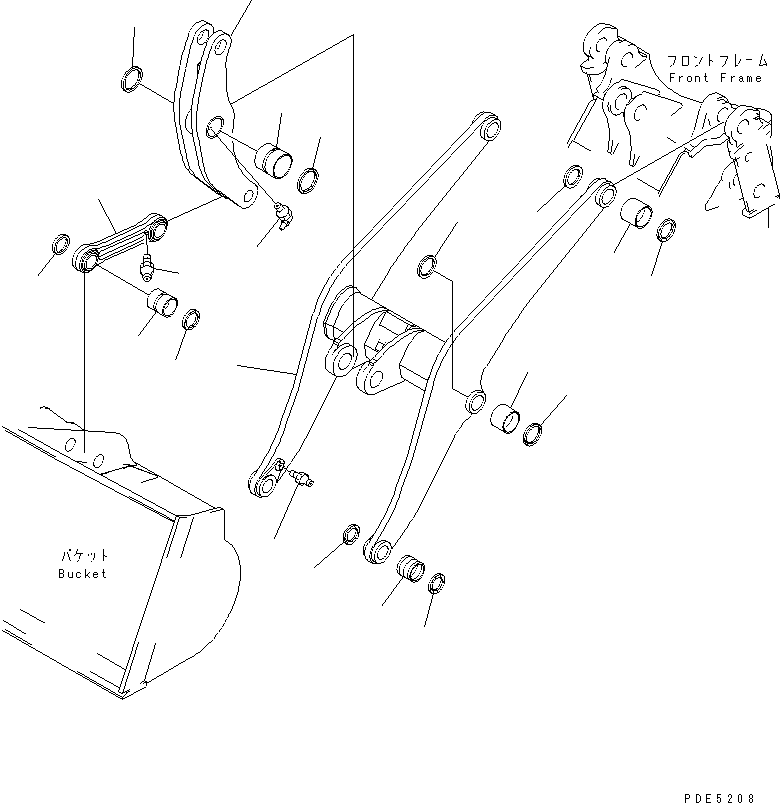 フロントフレーム
Front Frame

バケット
Bucket

PDE5208