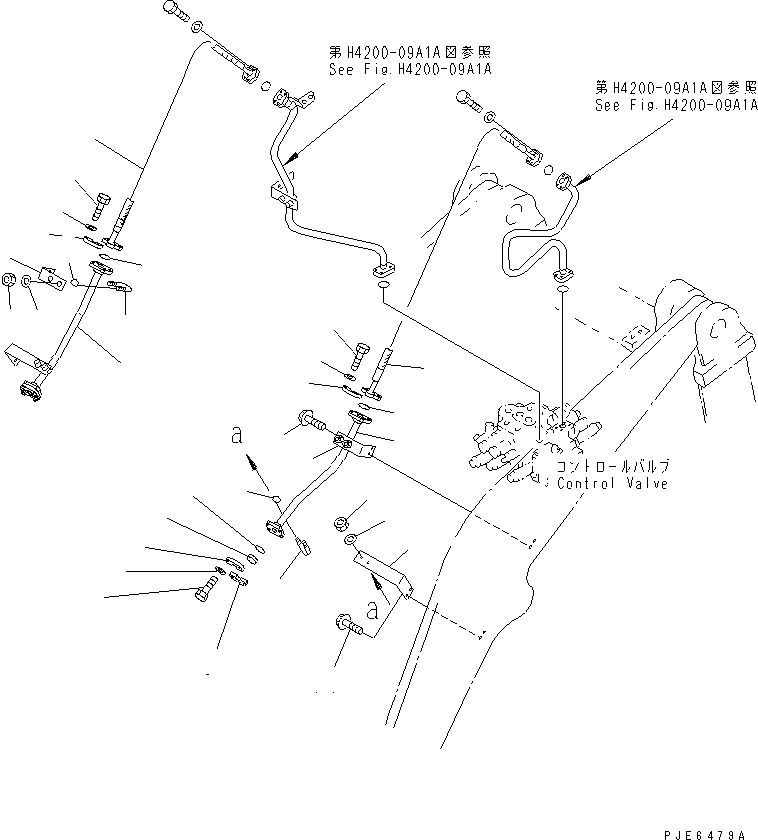 第H4200-09A1A図参照
See Fig.H4200-09A1A

第H4200-09A1A図参照
See Fig.H4200-09A1A

a

コントロールバルブ
Control Valve

a

PJE6479A