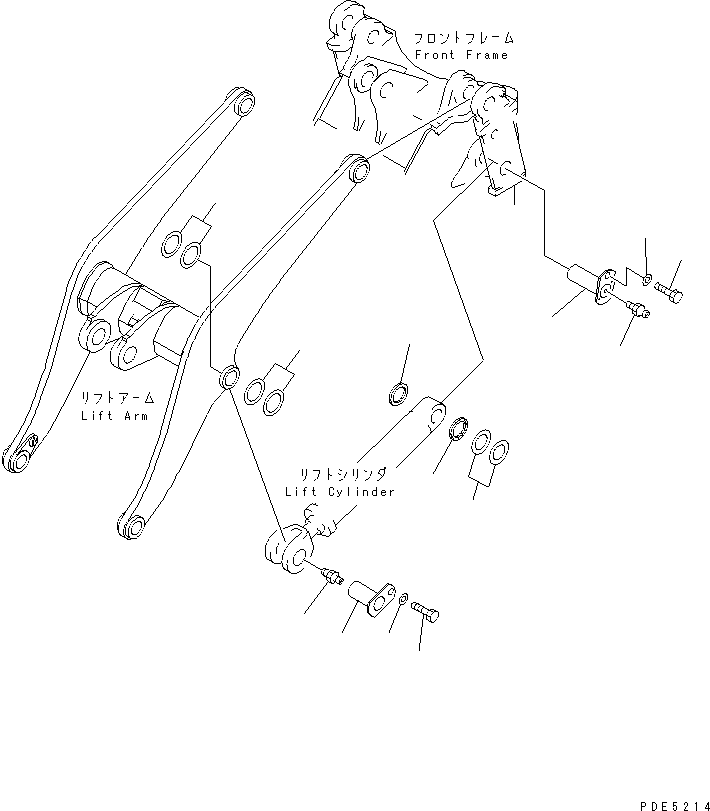 フロントフレーム
Front Frame

リフトアーム
Lift Arm

リフトシリンダ
Lift Cylinder

PDE5214